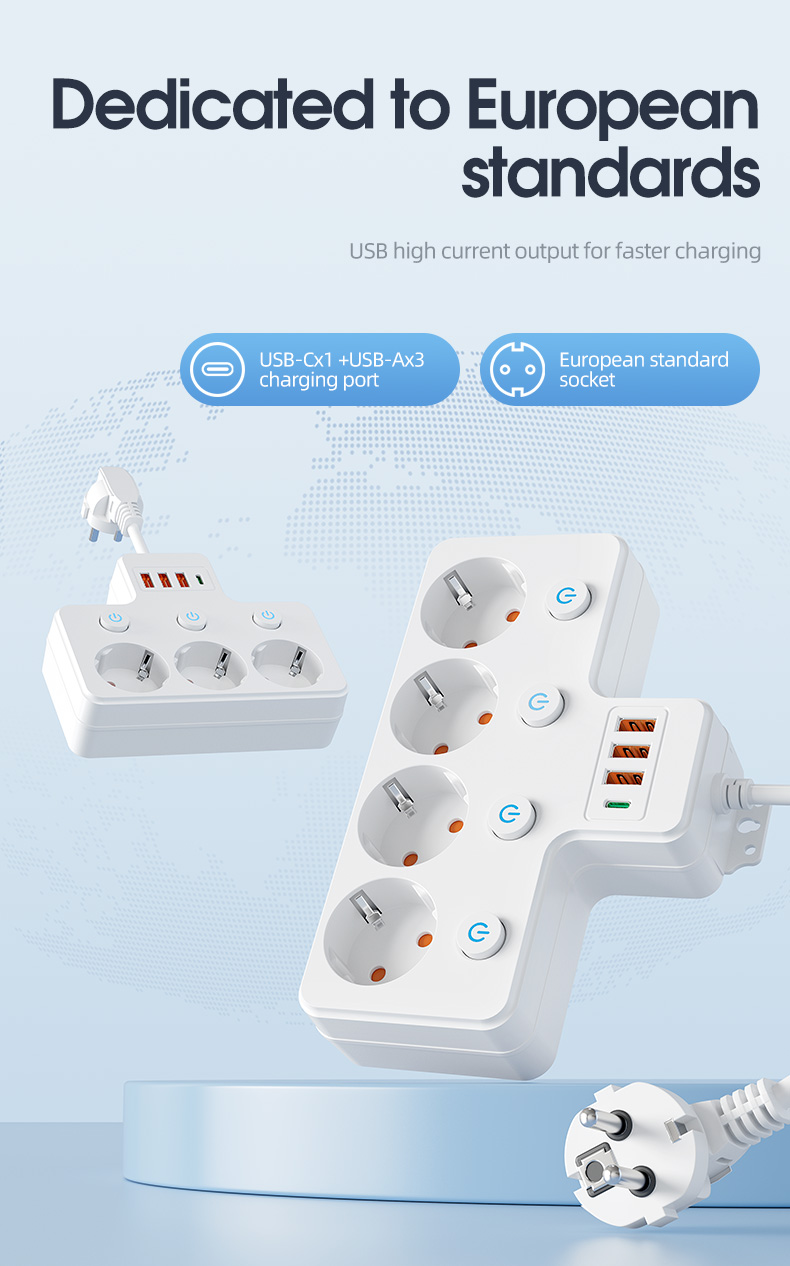 Dedicated to European standards

USB high current output for faster charging

USB-Cx1 +USB-Ax3 charging port

European standard socket